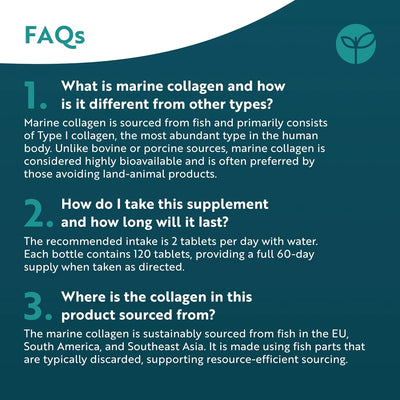 FAQs

1. What is marine collagen and how is it different from other types?

Marine collagen is sourced from fish and primarily consists of Type I collagen, the most abundant type in the human body. Unlike bovine or porcine sources, marine collagen is considered highly bioavailable and is often preferred by those avoiding land-animal products.

2. How do I take this supplement and how long will it last?

The recommended intake is 2 tablets per day with water. Each bottle contains 120 tablets, providing a full 60-day supply when taken as directed.

3. Where is the collagen in this product sourced from?

The marine collagen is sustainably sourced from fish in the EU, South America, and Southeast Asia. It is made using fish parts that are typically discarded, supporting resource-efficient sourcing.